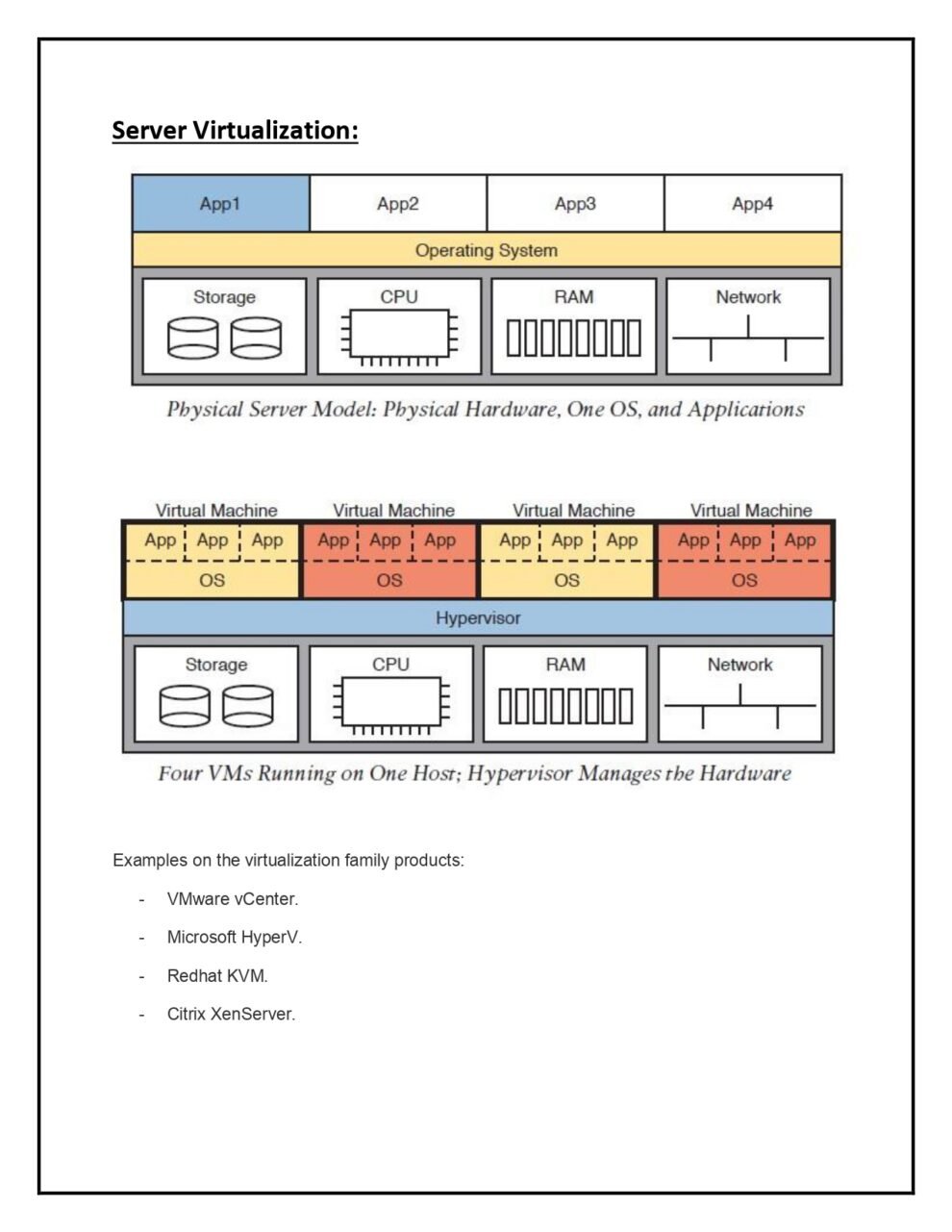 Server Virtualization:

App1 App2 App3 App4

Operating System

Storage CPU RAM Network

Physical Server Model: Physical Hardware, One OS, and Applications

Virtual Machine Virtual Machine Virtual Machine Virtual Machine

App App App App App App App App App App App App

OS OS OS OS

Hypervisor

Storage CPU RAM Network

Four VMs Running on One Host; Hypervisor Manages the Hardware

Examples on the virtualization family products:

- VMware vCenter.
- Microsoft HyperV.
- Redhat KVM.
- Citrix XenServer.